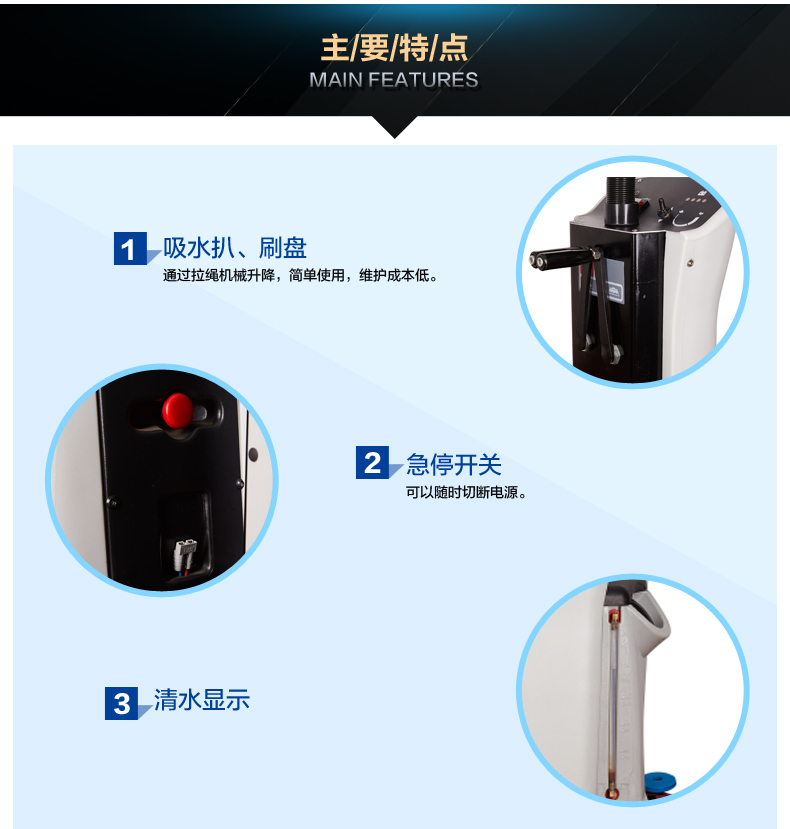 主/要/特/点
MAIN FEATURES

1 吸水扒、刷盘
通过拉绳机械升降，简单使用，维护成本低。

2 急停开关
可以随时切断电源。

3 清水显示